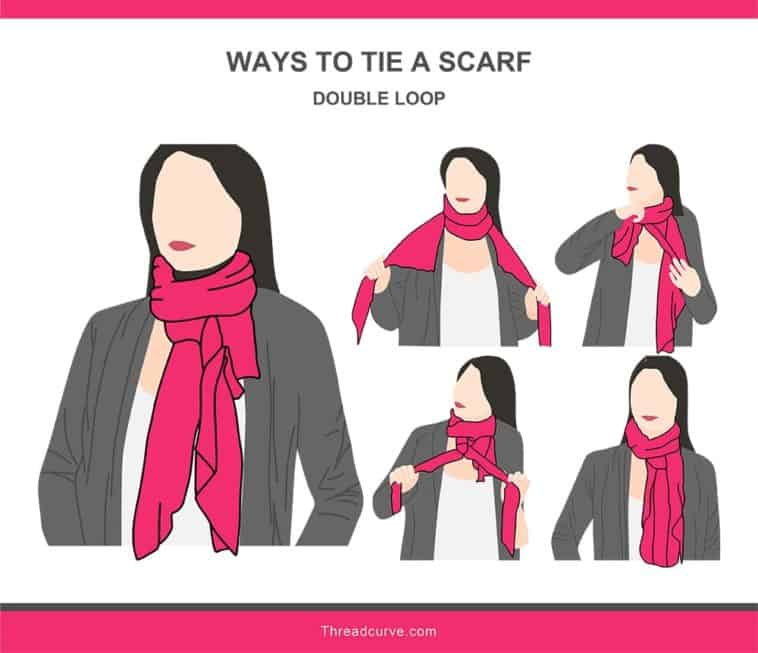 WAYS TO TIE A SCARF
DOUBLE LOOP

Threadcurve.com